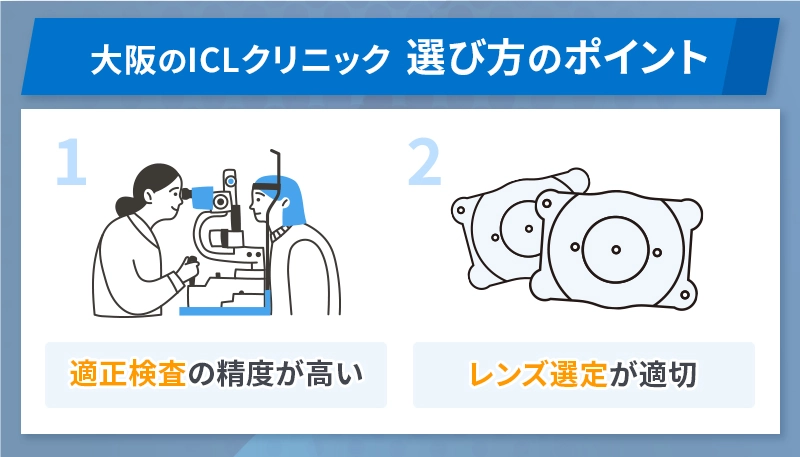 大阪のICLクリニック 選び方のポイント

1

適正検査の精度が高い

2

レンズ選定が適切