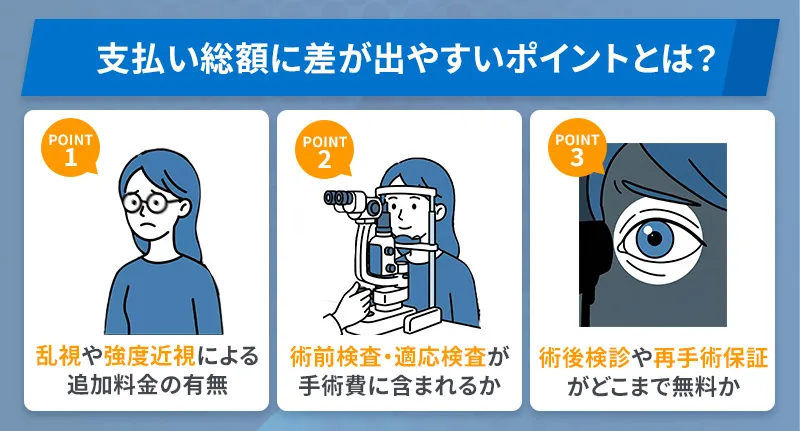 支払い総額に差が出やすいポイントとは？

POINT 1

乱視や強度近視による追加料金の有無

POINT 2

術前検査・適応検査が手術費に含まれるか

POINT 3

術後検診や再手術保証がどこまで無料か